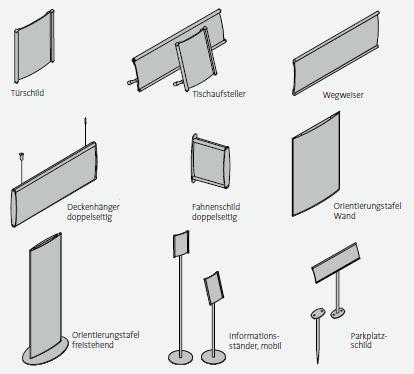 Türschild

Tischaufsteller

Wegweiser

Deckenhänger doppelseitig

Fahnenschild doppelseitig

Orientierungstafel Wand

Orientierungstafel freistehend

Informationsständer, mobil

Parkplatzschild